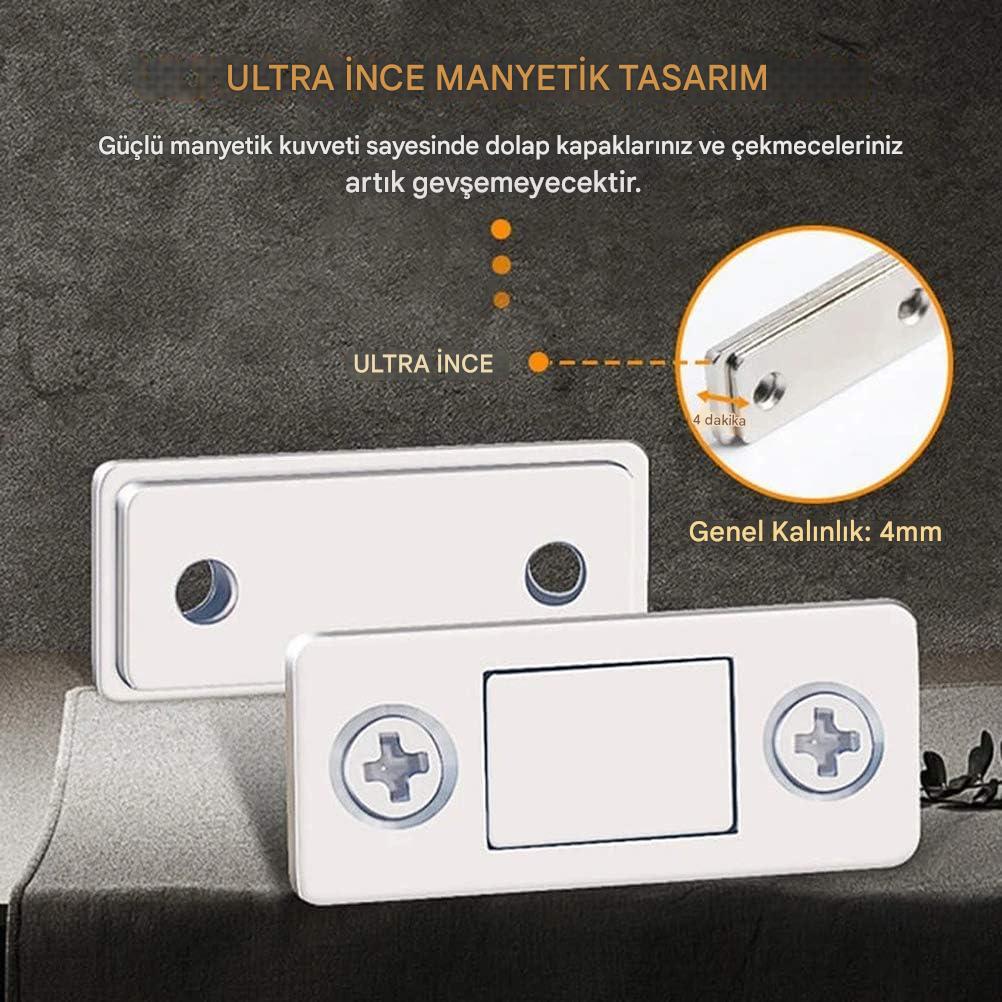 ULTRA İNCE MANYETİK TASARIM

Güçlü manyetik kuvveti sayesinde dolap kapaklarınız ve çekmeceleriniz artık gevşemeyecektir.

ULTRA İNCE

4 dakika

Genel Kalınlık: 4mm